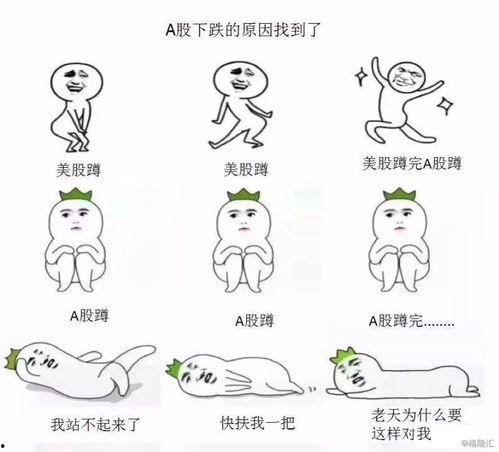 A股下跌的原因找到了

美股蹲

美股蹲

美股蹲完A股蹲

A股蹲

A股蹲

A股蹲完........

我站不起来了

快扶我一把

老天为什么要这样对我

@格隆汇